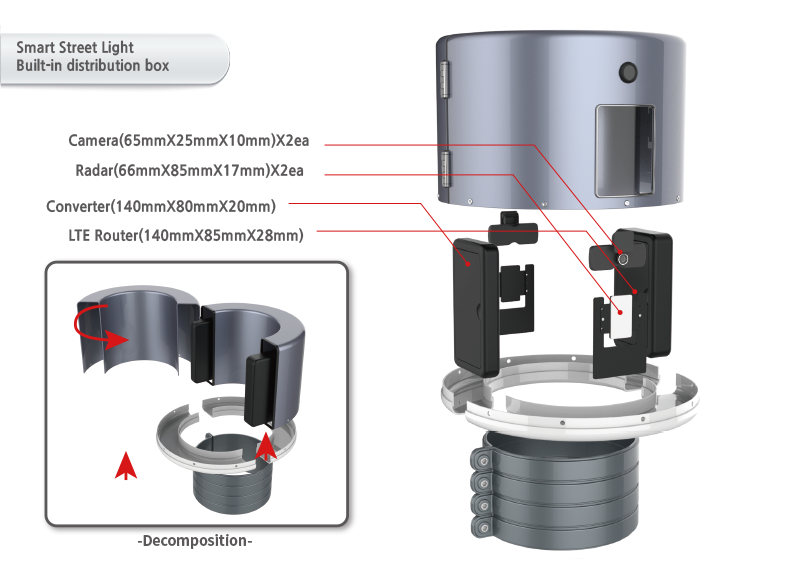 Smart Street Light
Built-in distribution box

Camera(65mmX25mmX10mm)X2ea
Radar(66mmX85mmX17mm)X2ea
Converter(140mmX80mmX20mm)
LTE Router(140mmX85mmX28mm)

-Decomposition-